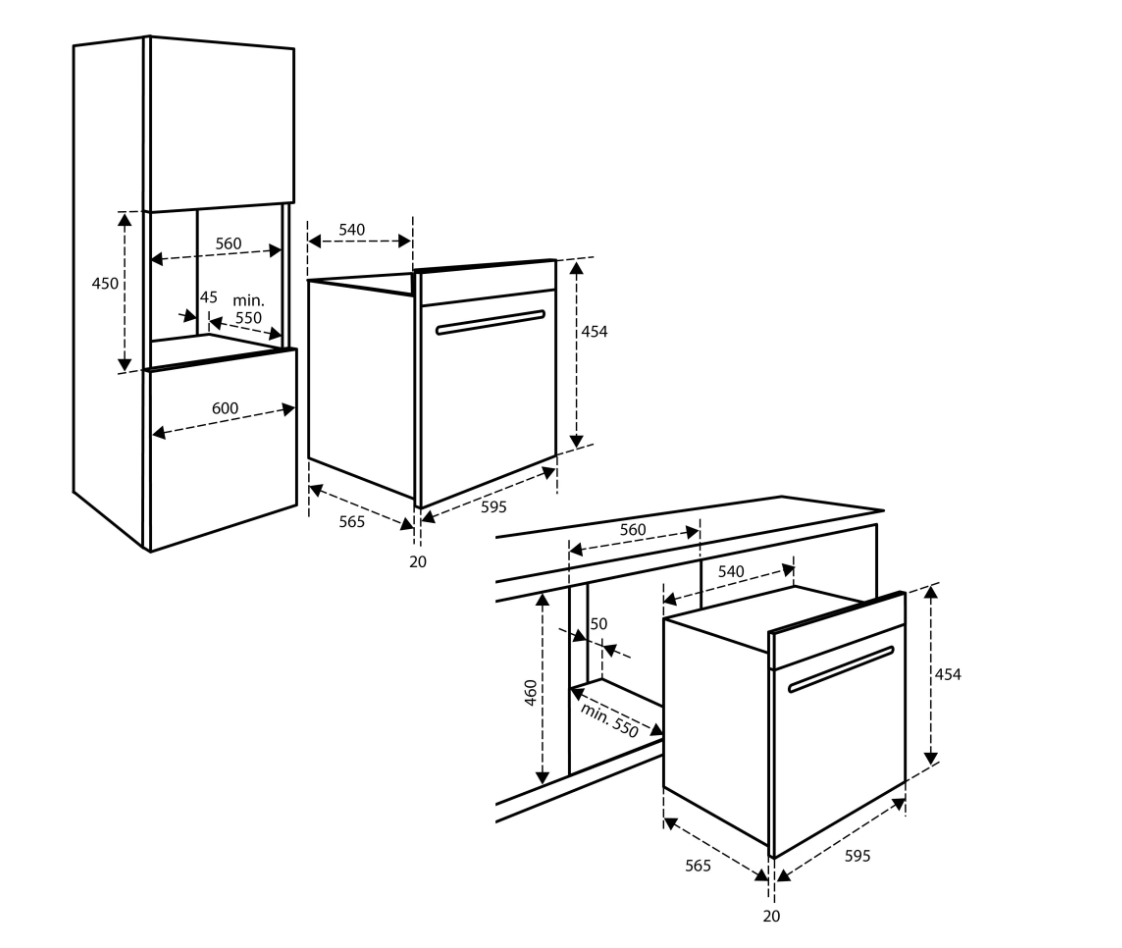 450
560
45
min.
550
600
540
454
565
595
20
560
540
50
460
min. 550
454
565
595
20